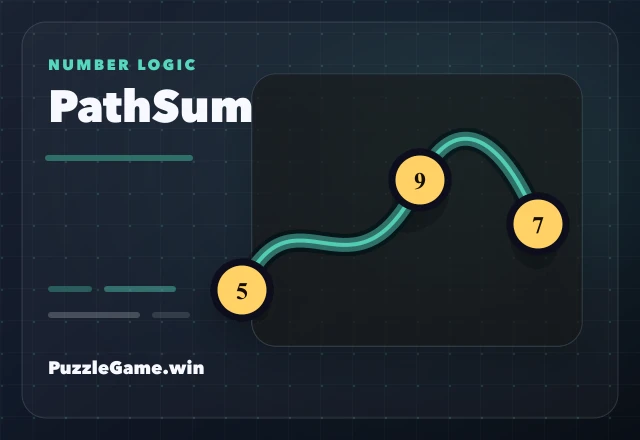 NUMBER LOGIC

PathSum

9

7

5

PuzzleGame.win